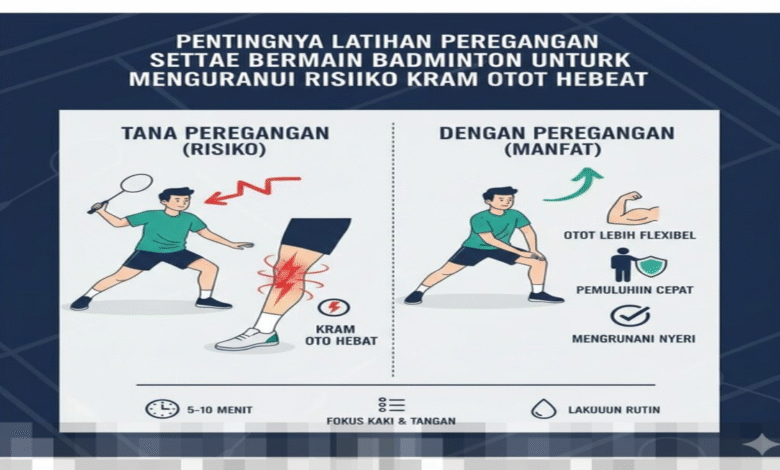 PENTINGNYA LATIHAN PEREGANGAN SETTAE BERMAIN BADMINTON UNTURK MENGURANUI RISIIKO KRAM OTOT HEBEAT

TANA PEREGANGAN (RISIKO)

KRAM OTO HEBAT

DENGAN PEREGANGAN (MANFAT)

OTOT LEBIH FLEXIBEL

PEMULUHIIN CEPAT

MENGRUNANI NYERI

5–10 MENIT

FOKUS KAKI & TANGAN

LAKUUUN RUTIN